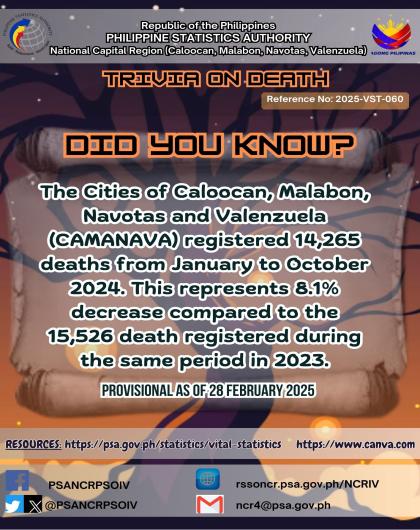 Republic of the Philippines
PHILIPPINE STATISTICS AUTHORITY
National Capital Region (Caloocan, Malabon, Navotas, Valenzuela)

BAGONG PILIPINAS

TRIVIA ON DEATH

Reference No: 2025-VST-060

DID YOU KNOW?

The Cities of Caloocan, Malabon, Navotas and Valenzuela (CAMANAVA) registered 14,265 deaths from January to October 2024. This represents 8.1% decrease compared to the 15,526 death registered during the same period in 2023.

PROVISIONAL AS OF 28 FEBRUARY 2025

RESOURCES: https://psa.gov.ph/statistics/vital-statistics https://www.canva.com

PSANCRPSOIV
@PSANCRPSOIV
rssoncr.psa.gov.ph/NCRIV
ncr4@psa.gov.ph